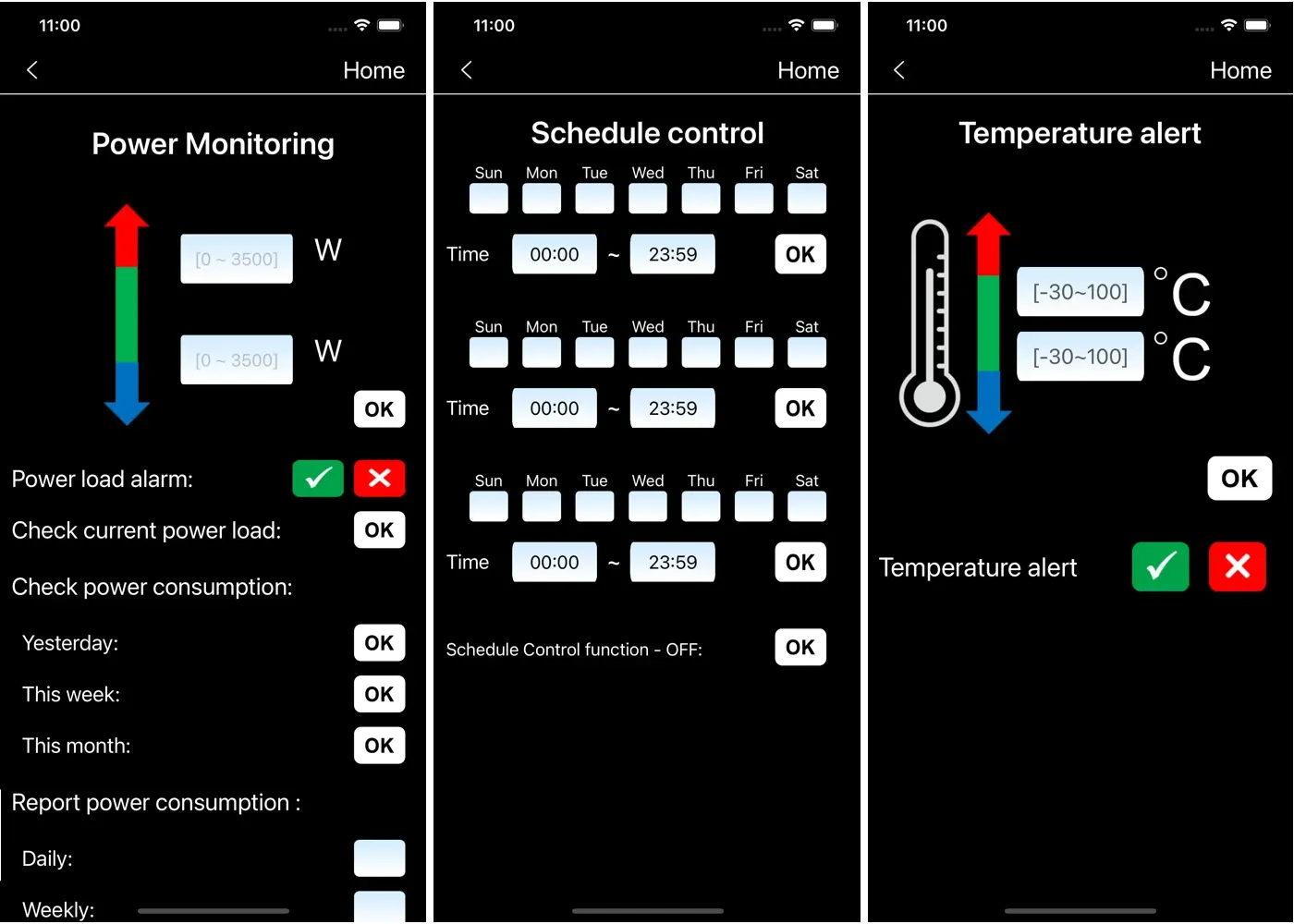 11:00

Home

Power Monitoring

[0 ~ 3500] W

[0 ~ 3500] W

OK

Power load alarm:

Check current power load: OK

Check power consumption:

Yesterday: OK

This week: OK

This month: OK

Report power consumption :

Daily:

Weekly:

11:00

Home

Schedule control

Sun Mon Tue Wed Thu Fri Sat

Time 00:00 ~ 23:59 OK

Sun Mon Tue Wed Thu Fri Sat

Time 00:00 ~ 23:59 OK

Sun Mon Tue Wed Thu Fri Sat

Time 00:00 ~ 23:59 OK

Schedule Control function - OFF: OK

11:00

Home

Temperature alert

[-30~100] °C

[-30~100] °C

OK

Temperature alert