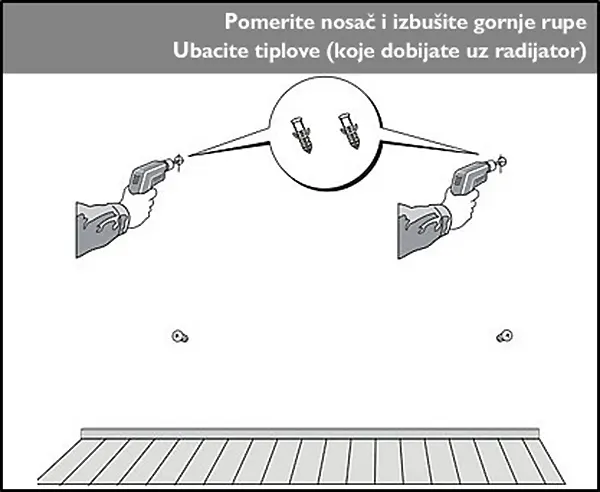 Pomerite nosač i izbušite gornje rupe
Ubacite tiplove (koje dobijate uz radijator)