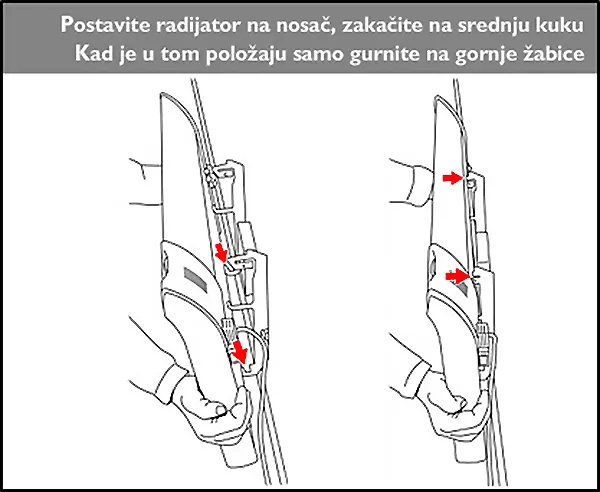 Postavite radijator na nosač, zakačite na srednju kuku
Kad je u tom položaju samo gurnite na gornje žabice